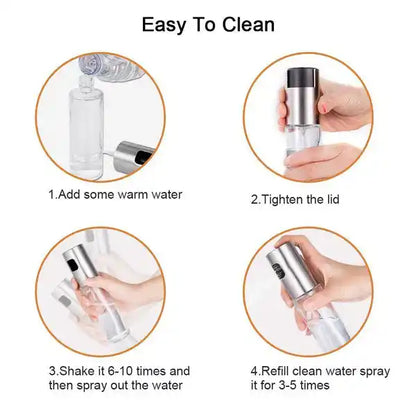 Easy To Clean

1.Add some warm water

2.Tighten the lid

3.Shake it 6-10 times and then spray out the water

4.Refill clean water spray it for 3-5 times